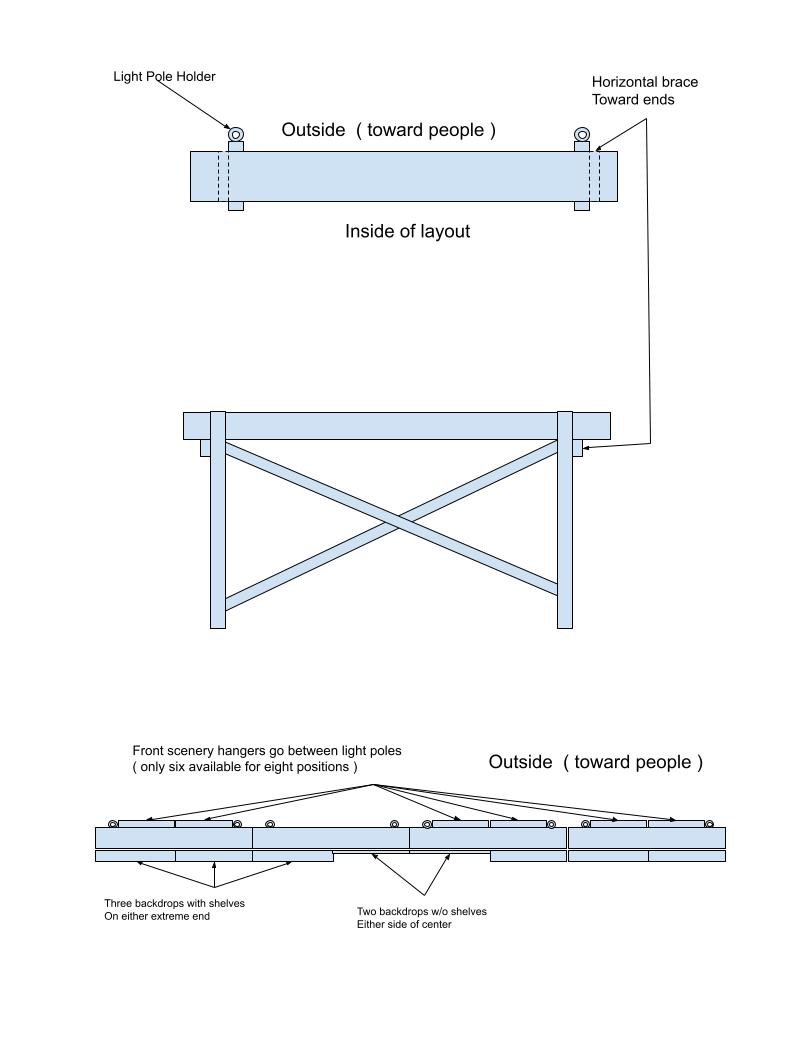 Light Pole Holder

Horizontal brace
Toward ends

Outside ( toward people )

Inside of layout

Front scenery hangers go between light poles
( only six available for eight positions )

Outside ( toward people )

Three backdrops with shelves
On either extreme end

Two backdrops w/o shelves
Either side of center